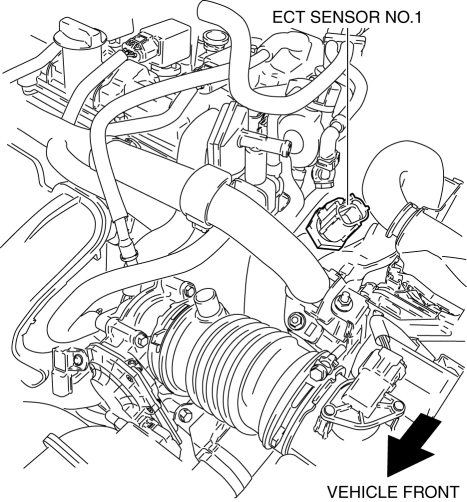 ECT SENSOR NO.1

VEHICLE FRONT