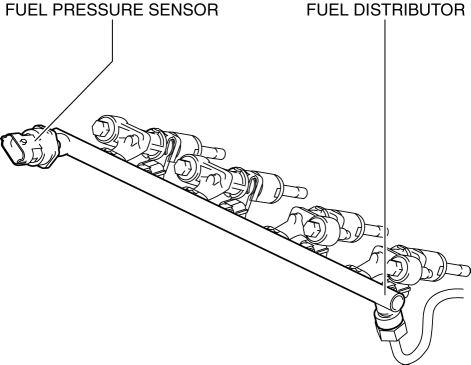 FUEL PRESSURE SENSOR

FUEL DISTRIBUTOR