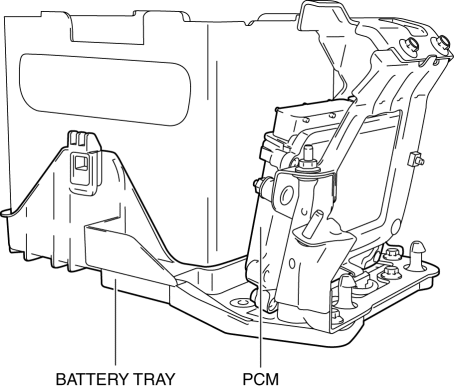 BATTERY TRAY
PCM