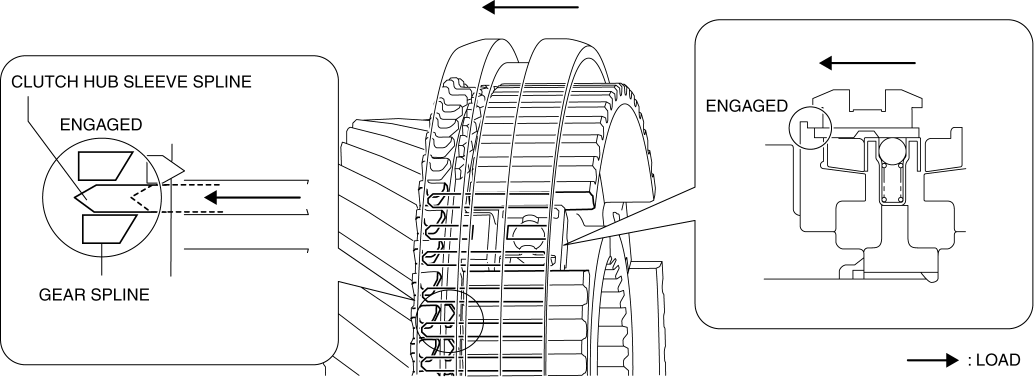 CLUTCH HUB SLEEVE SPLINE

ENGAGED

GEAR SPLINE

ENGAGED

: LOAD