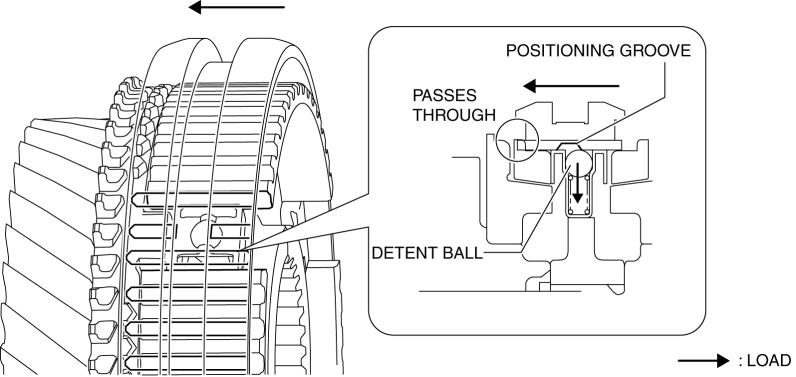 POSITIONING GROOVE

PASSES THROUGH

DETENT BALL

: LOAD