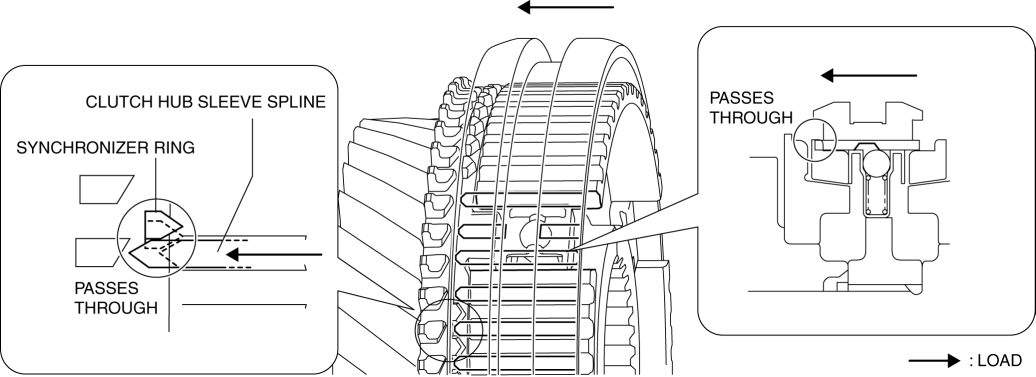 CLUTCH HUB SLEEVE SPLINE

SYNCHRONIZER RING

PASSES THROUGH

PASSES THROUGH

: LOAD