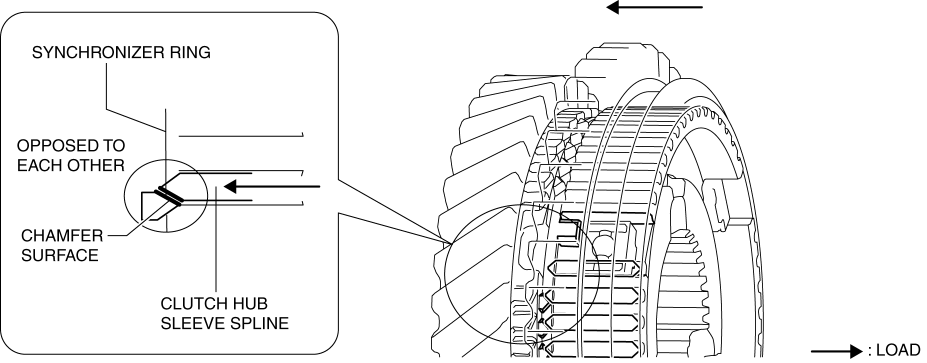 SYNCHRONIZER RING

OPPOSED TO EACH OTHER

CHAMFER SURFACE

CLUTCH HUB SLEEVE SPLINE

: LOAD