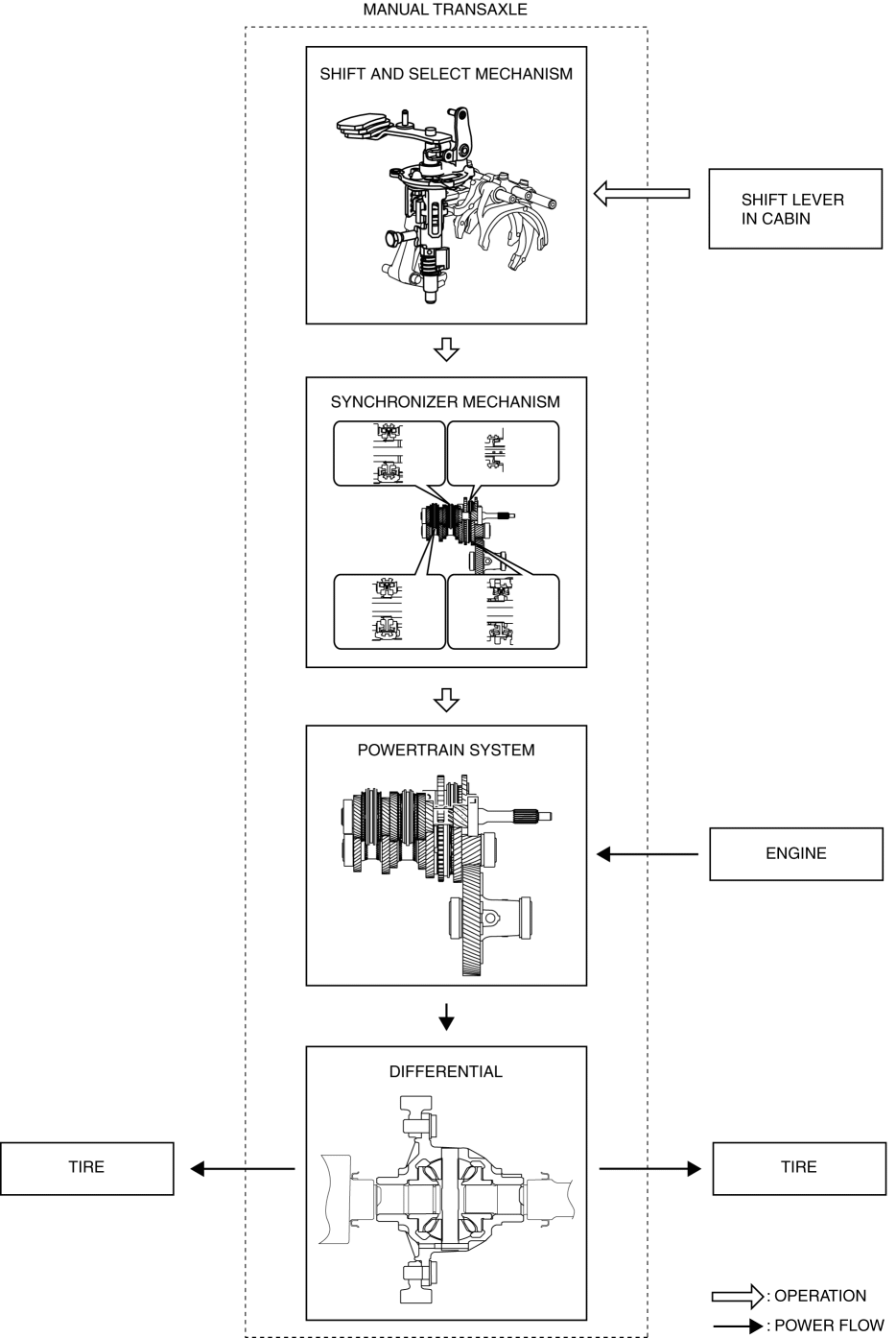 MANUAL TRANSAXLE

SHIFT AND SELECT MECHANISM

SHIFT LEVER IN CABIN

SYNCHRONIZER MECHANISM

POWERTRAIN SYSTEM

ENGINE

DIFFERENTIAL

TIRE

TIRE

: OPERATION

: POWER FLOW