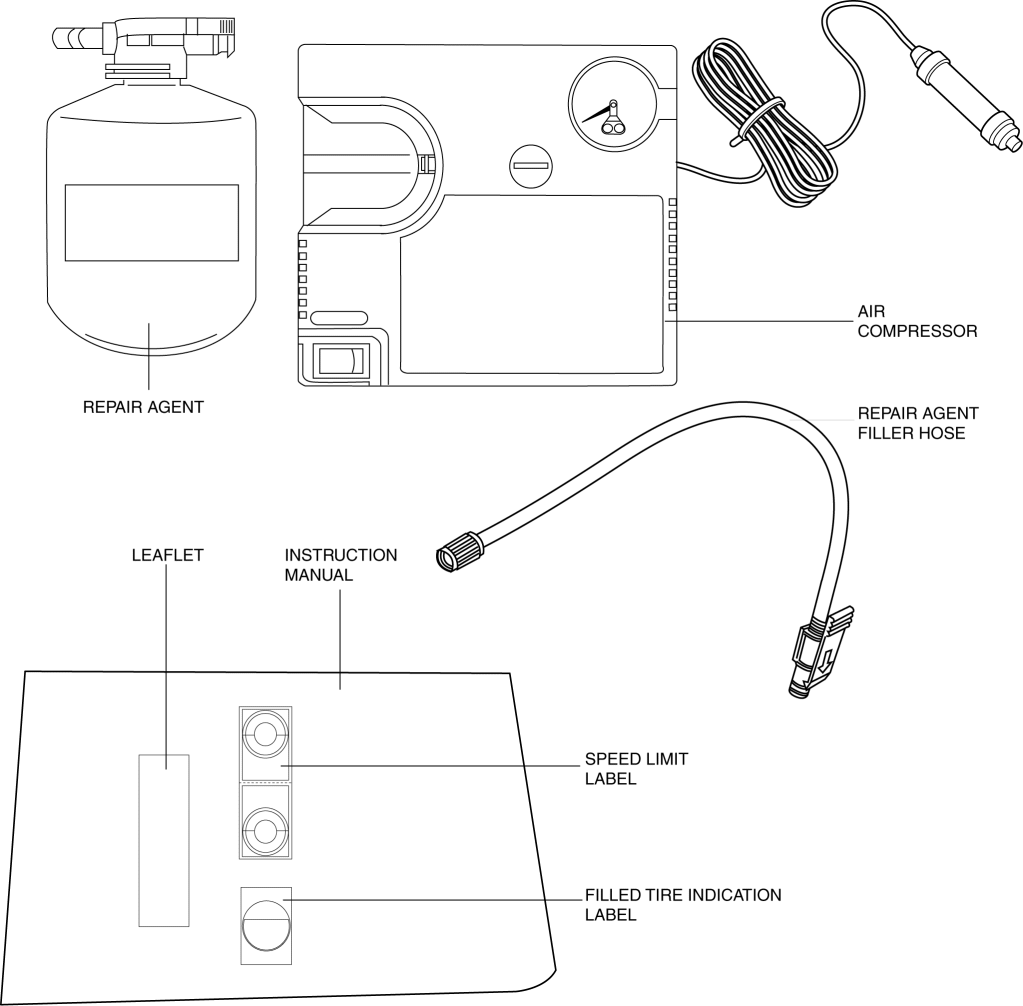 AIR
COMPRESSOR

REPAIR AGENT

REPAIR AGENT
FILLER HOSE

LEAFLET

INSTRUCTION
MANUAL

SPEED LIMIT
LABEL

FILLED TIRE INDICATION
LABEL