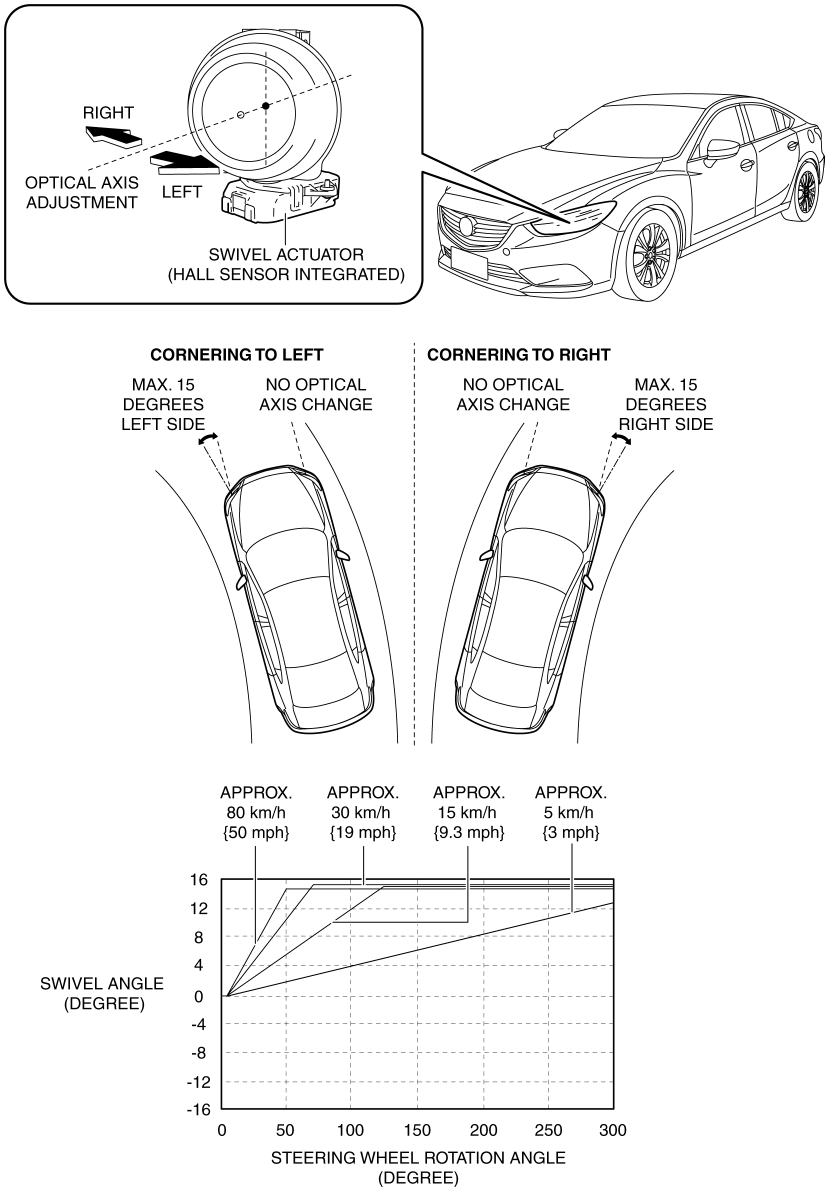 RIGHT

OPTICAL AXIS ADJUSTMENT

LEFT

SWIVEL ACTUATOR (HALL SENSOR INTEGRATED)

CORNERING TO LEFT

MAX. 15 DEGREES LEFT SIDE

NO OPTICAL AXIS CHANGE

CORNERING TO RIGHT

NO OPTICAL AXIS CHANGE

MAX. 15 DEGREES RIGHT SIDE

APPROX. 80 km/h {50 mph}

APPROX. 30 km/h {19 mph}

APPROX. 15 km/h {9.3 mph}

APPROX. 5 km/h {3 mph}

SWIVEL ANGLE (DEGREE)

16
12
8
4
0
-4
-8
-12
-16

0 50 100 150 200 250 300

STEERING WHEEL ROTATION ANGLE (DEGREE)