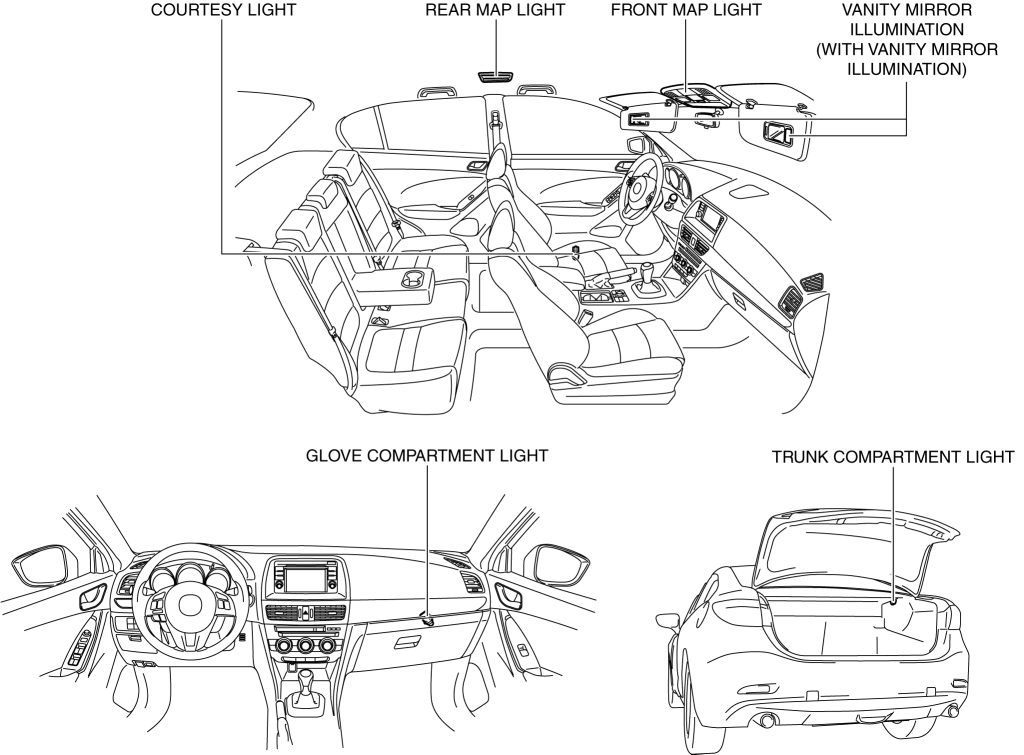 COURTESY LIGHT

REAR MAP LIGHT

FRONT MAP LIGHT

VANITY MIRROR ILLUMINATION (WITH VANITY MIRROR ILLUMINATION)

GLOVE COMPARTMENT LIGHT

TRUNK COMPARTMENT LIGHT