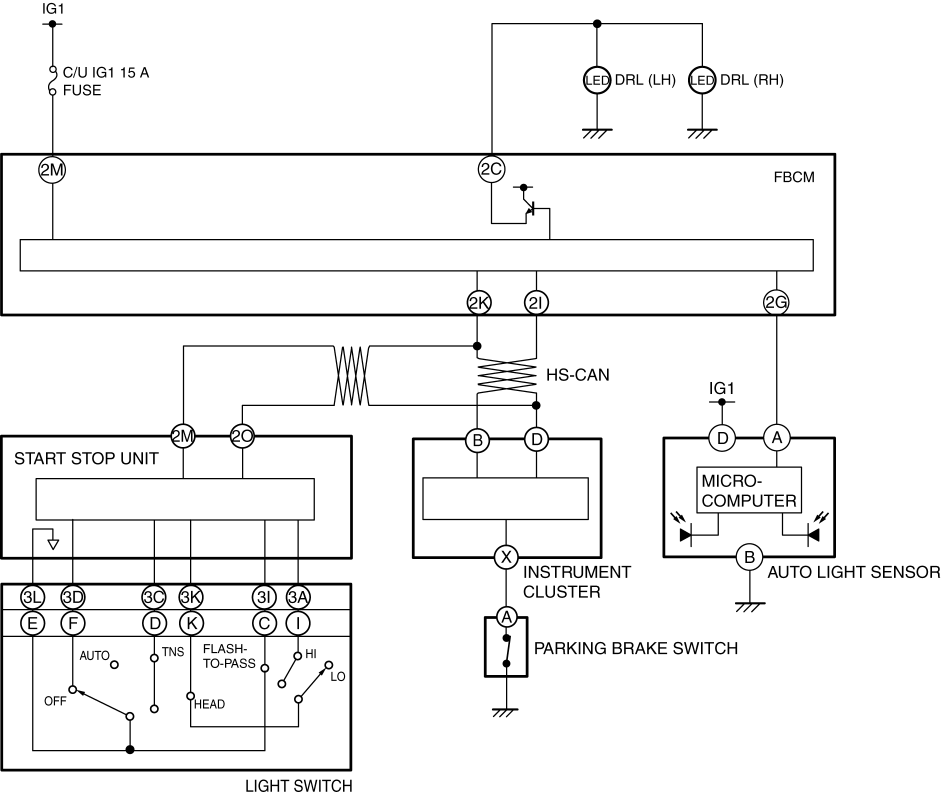 IG1

C/U IG1 15 A FUSE

LED DRL (LH)

LED DRL (RH)

2M

2C

FBCM

2K

2I

2G

HS-CAN

IG1

2M

2O

START STOP UNIT

B

D

D

A

MICRO-COMPUTER

X

INSTRUMENT CLUSTER

B

AUTO LIGHT SENSOR

3L

3D

3C

3K

3I

3A

E

F

D

K

C

I

AUTO

TNS

FLASH-TO-PASS

HI

LO

OFF

HEAD

A

PARKING BRAKE SWITCH

LIGHT SWITCH