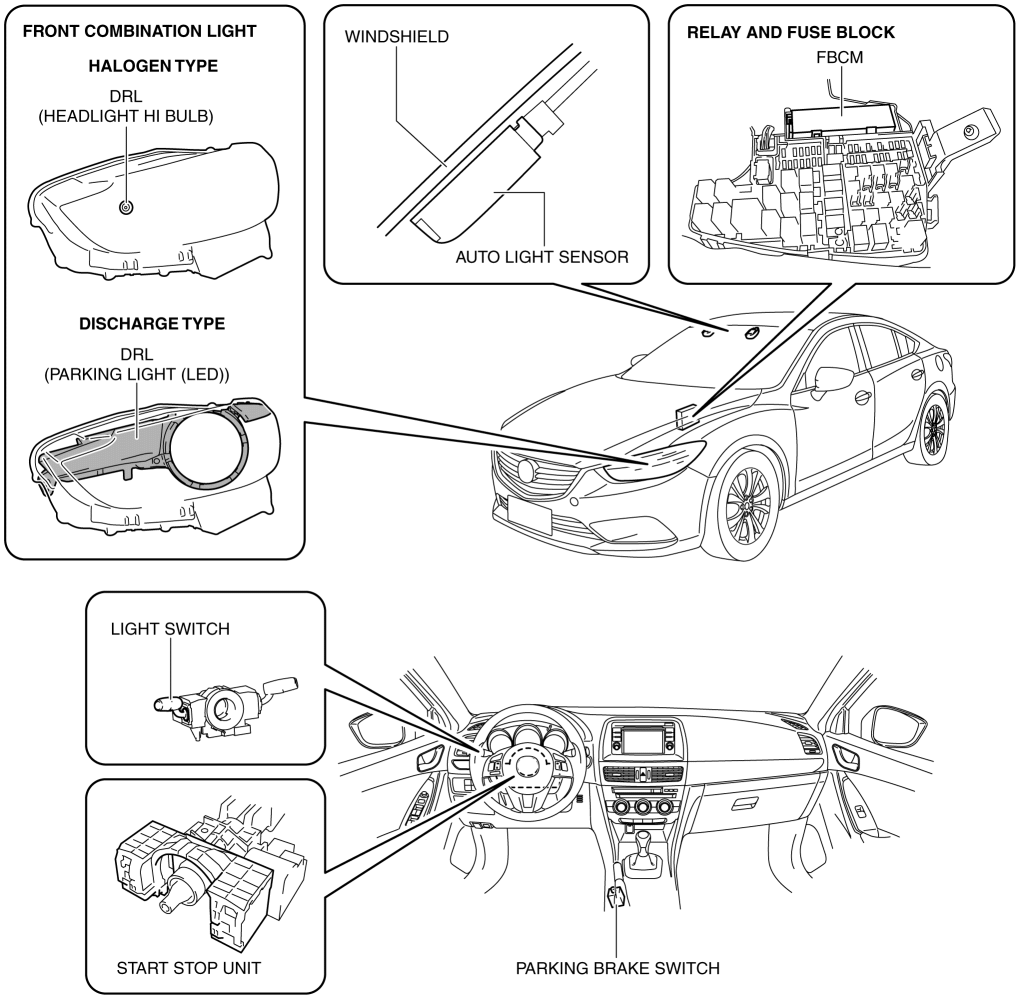 FRONT COMBINATION LIGHT

HALOGEN TYPE

DRL
(HEADLIGHT HI BULB)

DISCHARGE TYPE

DRL
(PARKING LIGHT (LED))

WINDSHIELD

AUTO LIGHT SENSOR

RELAY AND FUSE BLOCK

FBCM

LIGHT SWITCH

START STOP UNIT

PARKING BRAKE SWITCH