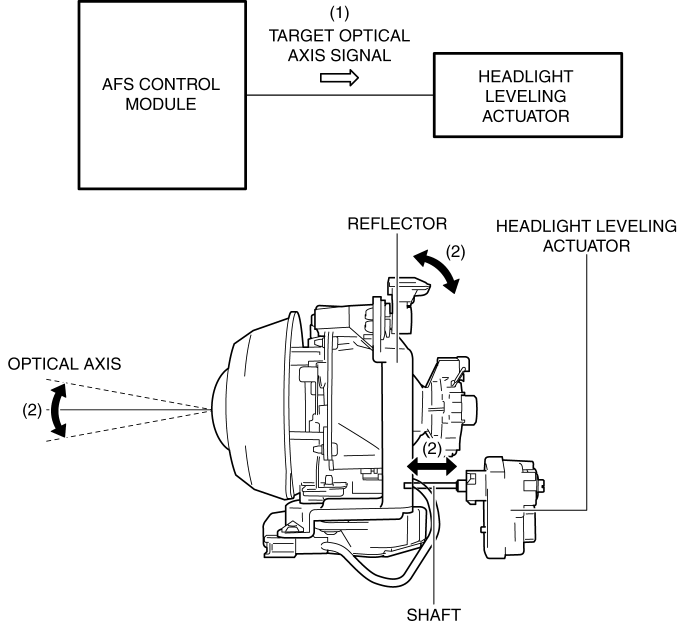 AFS CONTROL MODULE

(1)
TARGET OPTICAL AXIS SIGNAL

HEADLIGHT LEVELING ACTUATOR

REFLECTOR

(2)

HEADLIGHT LEVELING ACTUATOR

OPTICAL AXIS

(2)

(2)

SHAFT