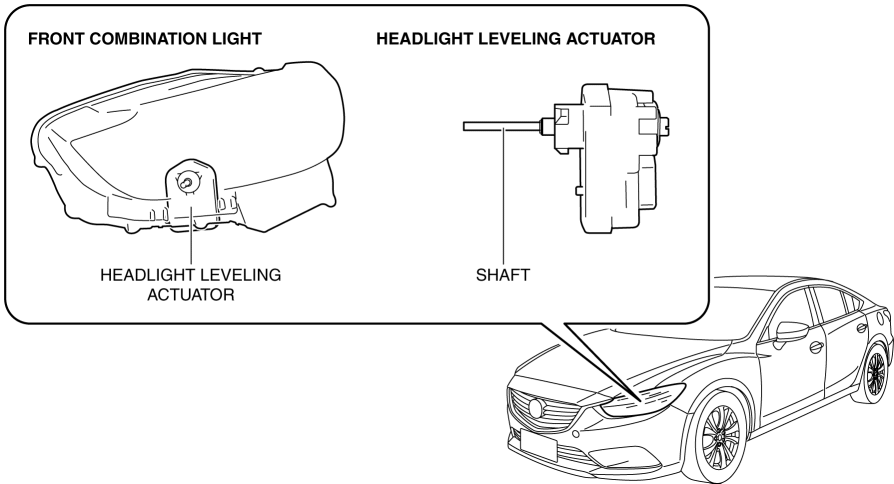 FRONT COMBINATION LIGHT

HEADLIGHT LEVELING ACTUATOR

HEADLIGHT LEVELING ACTUATOR

SHAFT