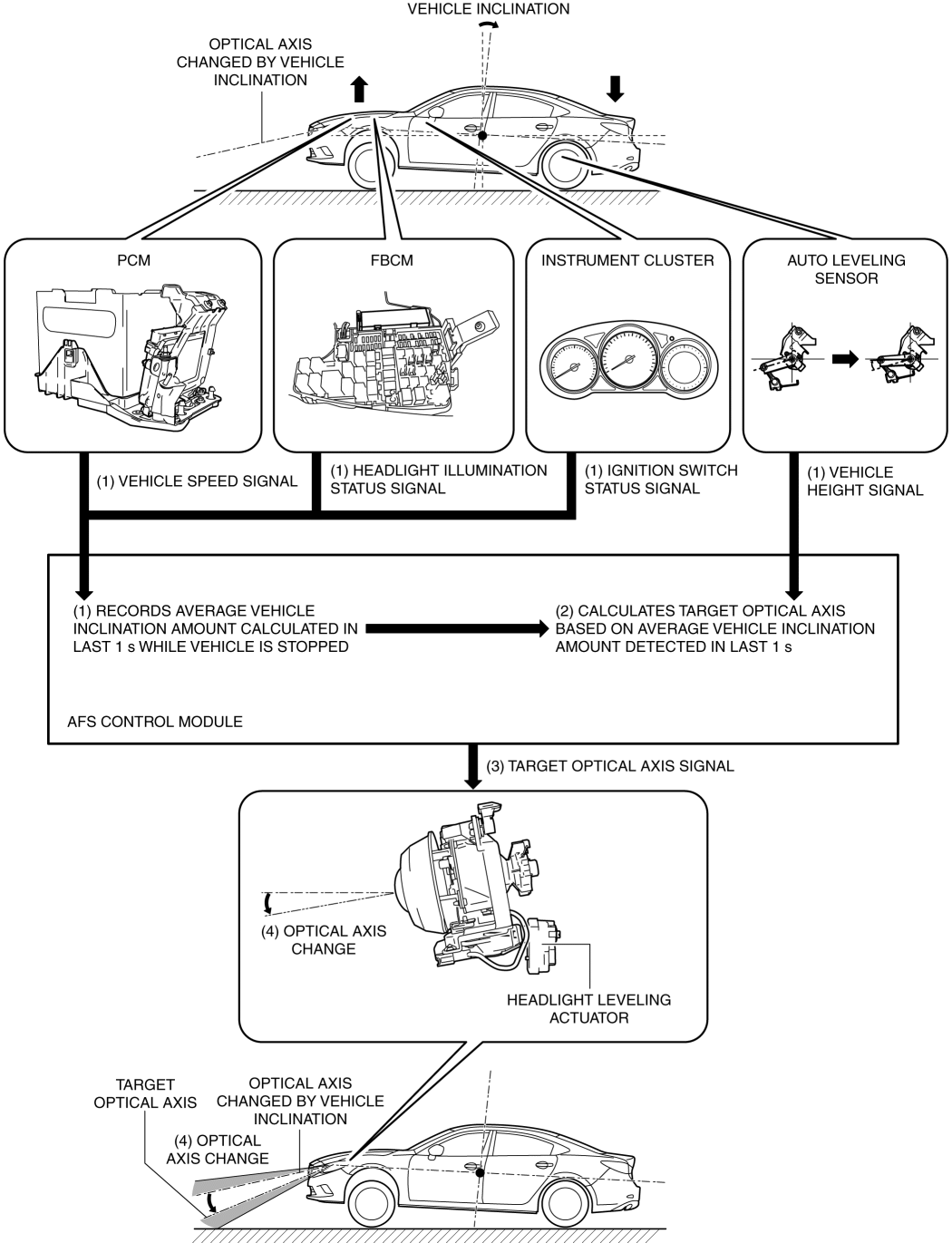 VEHICLE INCLINATION

OPTICAL AXIS CHANGED BY VEHICLE INCLINATION

PCM

FBCM

INSTRUMENT CLUSTER

AUTO LEVELING SENSOR

(1) VEHICLE SPEED SIGNAL

(1) HEADLIGHT ILLUMINATION STATUS SIGNAL

(1) IGNITION SWITCH STATUS SIGNAL

(1) VEHICLE HEIGHT SIGNAL

(1) RECORDS AVERAGE VEHICLE INCLINATION AMOUNT CALCULATED IN LAST 1 s WHILE VEHICLE IS STOPPED

(2) CALCULATES TARGET OPTICAL AXIS BASED ON AVERAGE VEHICLE INCLINATION AMOUNT DETECTED IN LAST 1 s

AFS CONTROL MODULE

(3) TARGET OPTICAL AXIS SIGNAL

(4) OPTICAL AXIS CHANGE

HEADLIGHT LEVELING ACTUATOR

TARGET OPTICAL AXIS

OPTICAL AXIS CHANGED BY VEHICLE INCLINATION

(4) OPTICAL AXIS CHANGE