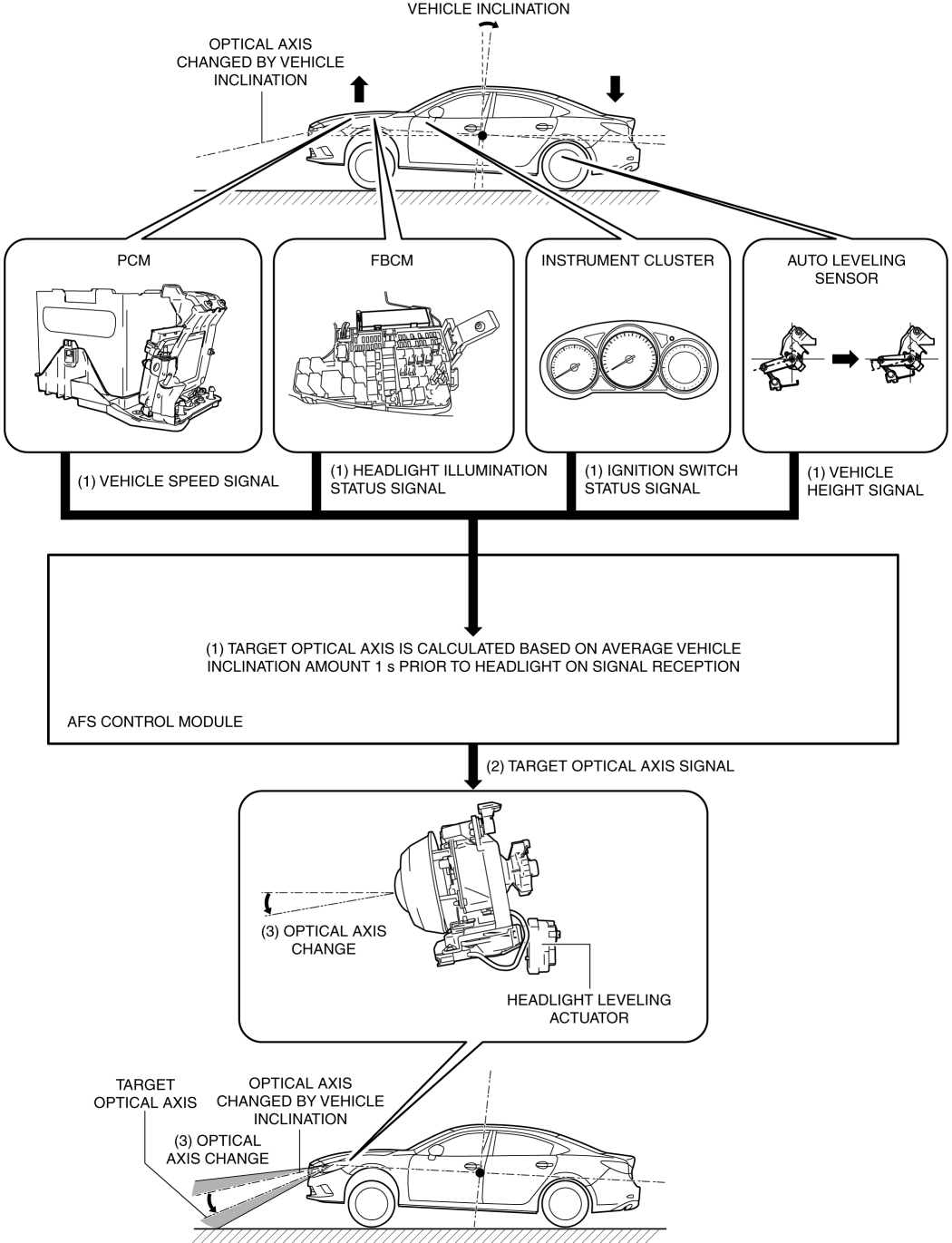 VEHICLE INCLINATION

OPTICAL AXIS CHANGED BY VEHICLE INCLINATION

PCM

FBCM

INSTRUMENT CLUSTER

AUTO LEVELING SENSOR

(1) VEHICLE SPEED SIGNAL

(1) HEADLIGHT ILLUMINATION STATUS SIGNAL

(1) IGNITION SWITCH STATUS SIGNAL

(1) VEHICLE HEIGHT SIGNAL

(1) TARGET OPTICAL AXIS IS CALCULATED BASED ON AVERAGE VEHICLE INCLINATION AMOUNT 1 s PRIOR TO HEADLIGHT ON SIGNAL RECEPTION

AFS CONTROL MODULE

(2) TARGET OPTICAL AXIS SIGNAL

(3) OPTICAL AXIS CHANGE

HEADLIGHT LEVELING ACTUATOR

TARGET OPTICAL AXIS

OPTICAL AXIS CHANGED BY VEHICLE INCLINATION

(3) OPTICAL AXIS CHANGE