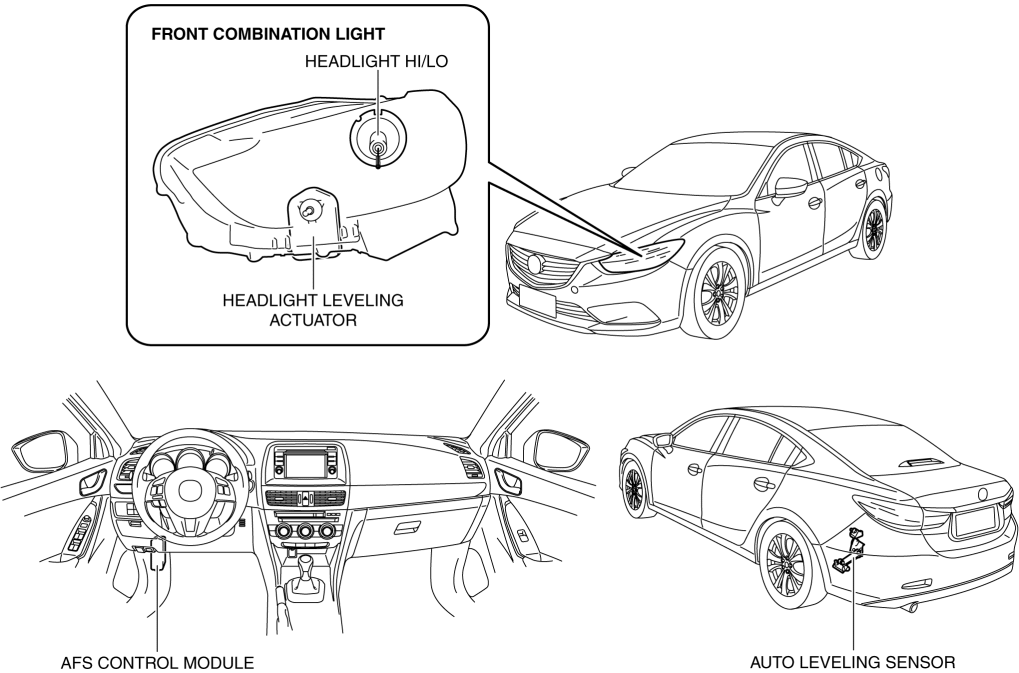 FRONT COMBINATION LIGHT

HEADLIGHT HI/LO

HEADLIGHT LEVELING ACTUATOR

AFS CONTROL MODULE

AUTO LEVELING SENSOR