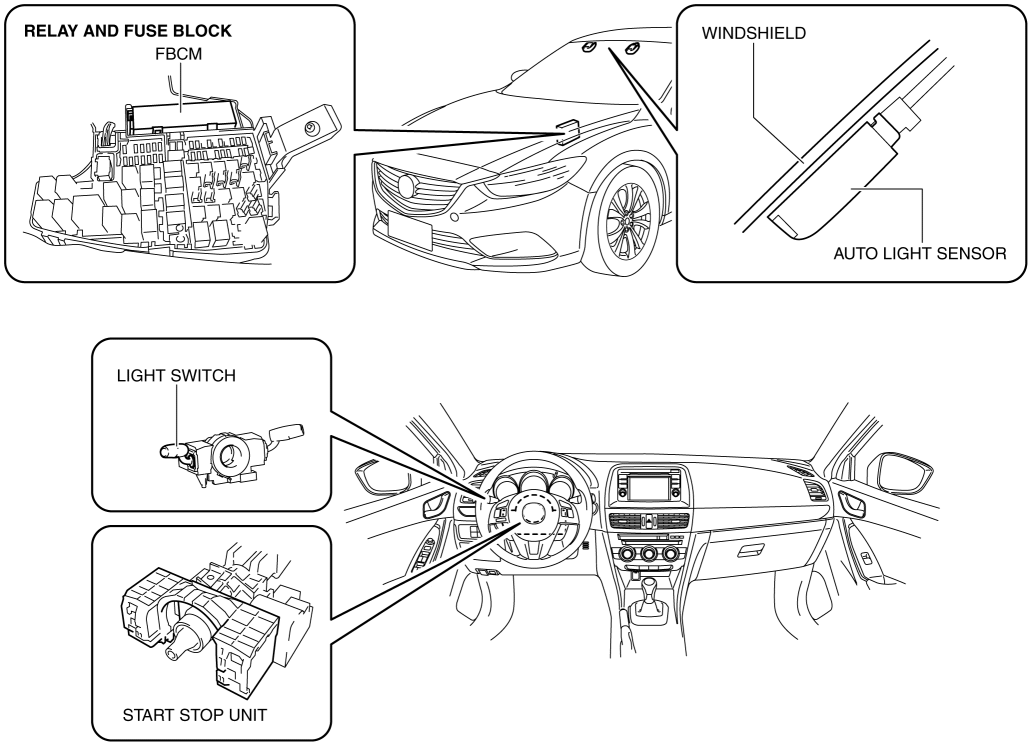 RELAY AND FUSE BLOCK
FBCM

WINDSHIELD

AUTO LIGHT SENSOR

LIGHT SWITCH

START STOP UNIT