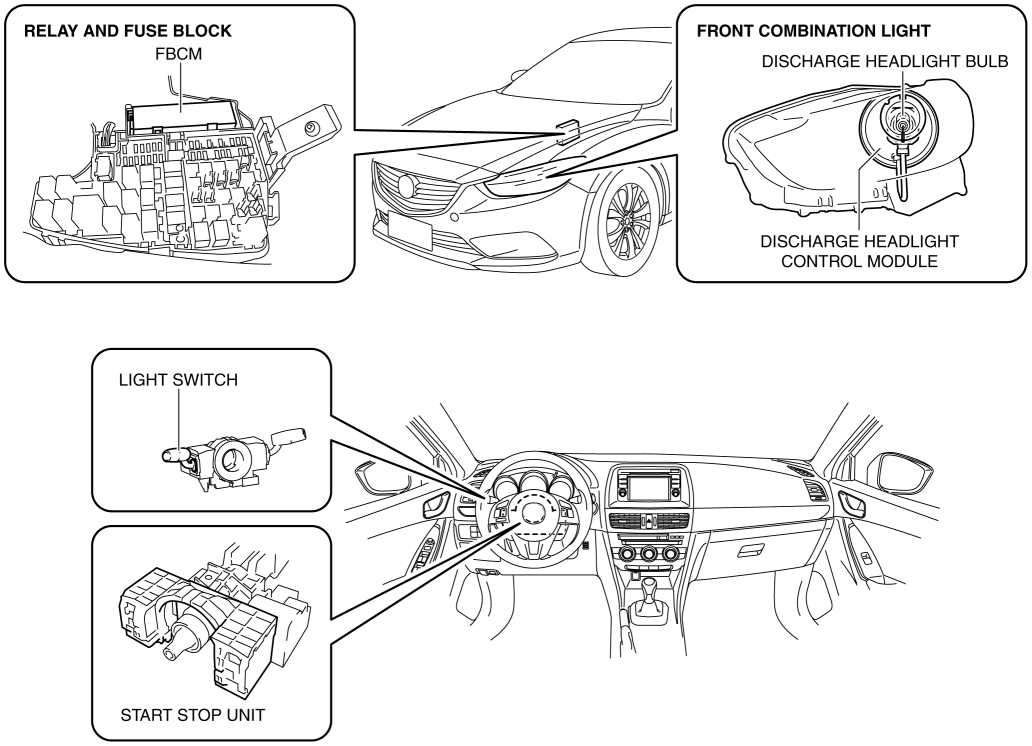 RELAY AND FUSE BLOCK
FBCM

FRONT COMBINATION LIGHT
DISCHARGE HEADLIGHT BULB
DISCHARGE HEADLIGHT CONTROL MODULE

LIGHT SWITCH

START STOP UNIT