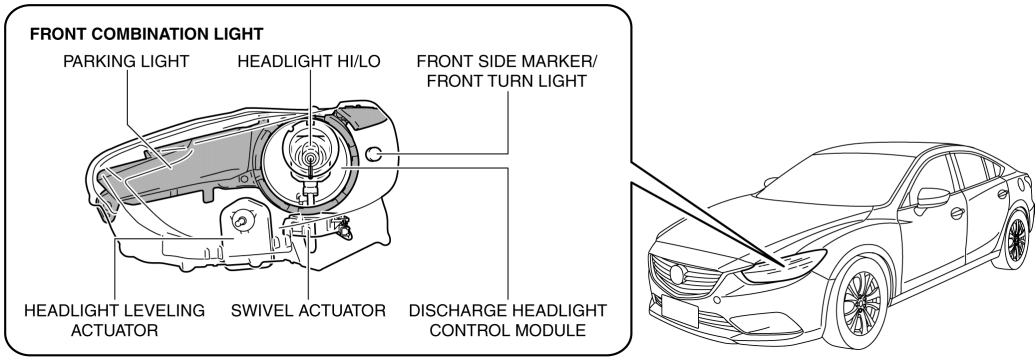 FRONT COMBINATION LIGHT

PARKING LIGHT

HEADLIGHT HI/LO

FRONT SIDE MARKER/ FRONT TURN LIGHT

HEADLIGHT LEVELING ACTUATOR

SWIVEL ACTUATOR

DISCHARGE HEADLIGHT CONTROL MODULE