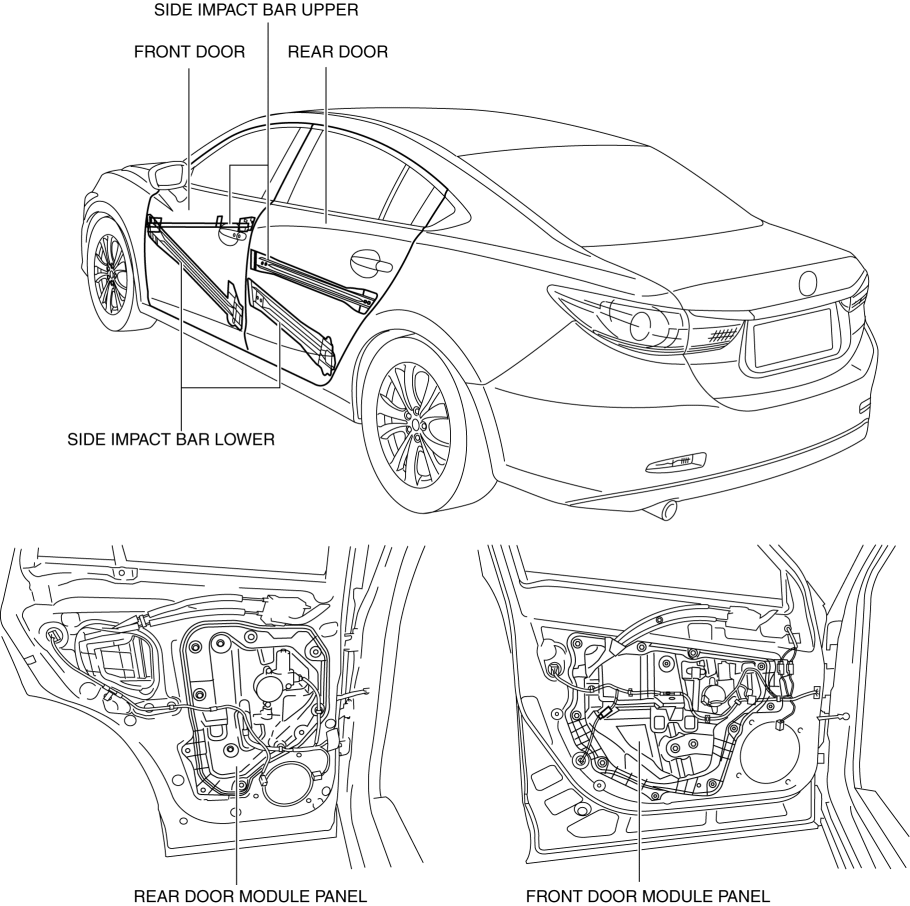 SIDE IMPACT BAR UPPER
FRONT DOOR
REAR DOOR
SIDE IMPACT BAR LOWER
REAR DOOR MODULE PANEL
FRONT DOOR MODULE PANEL