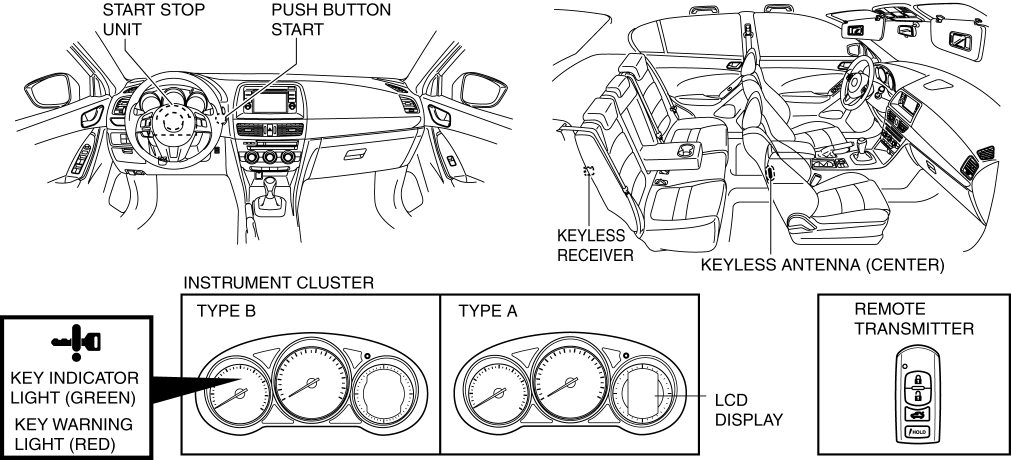 START STOP UNIT

PUSH BUTTON START

KEYLESS RECEIVER

KEYLESS ANTENNA (CENTER)

INSTRUMENT CLUSTER

TYPE B

TYPE A

KEY INDICATOR LIGHT (GREEN)

KEY WARNING LIGHT (RED)

LCD DISPLAY

REMOTE TRANSMITTER

HOLD