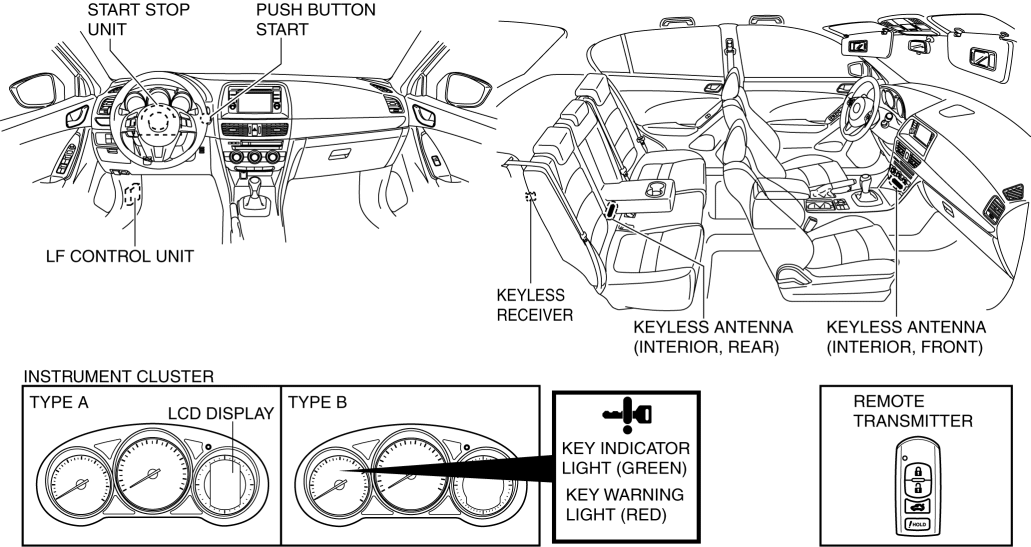 START STOP UNIT

PUSH BUTTON START

LF CONTROL UNIT

KEYLESS RECEIVER

KEYLESS ANTENNA (INTERIOR, REAR)

KEYLESS ANTENNA (INTERIOR, FRONT)

INSTRUMENT CLUSTER

TYPE A

LCD DISPLAY

TYPE B

KEY INDICATOR LIGHT (GREEN)

KEY WARNING LIGHT (RED)

REMOTE TRANSMITTER

HOLD