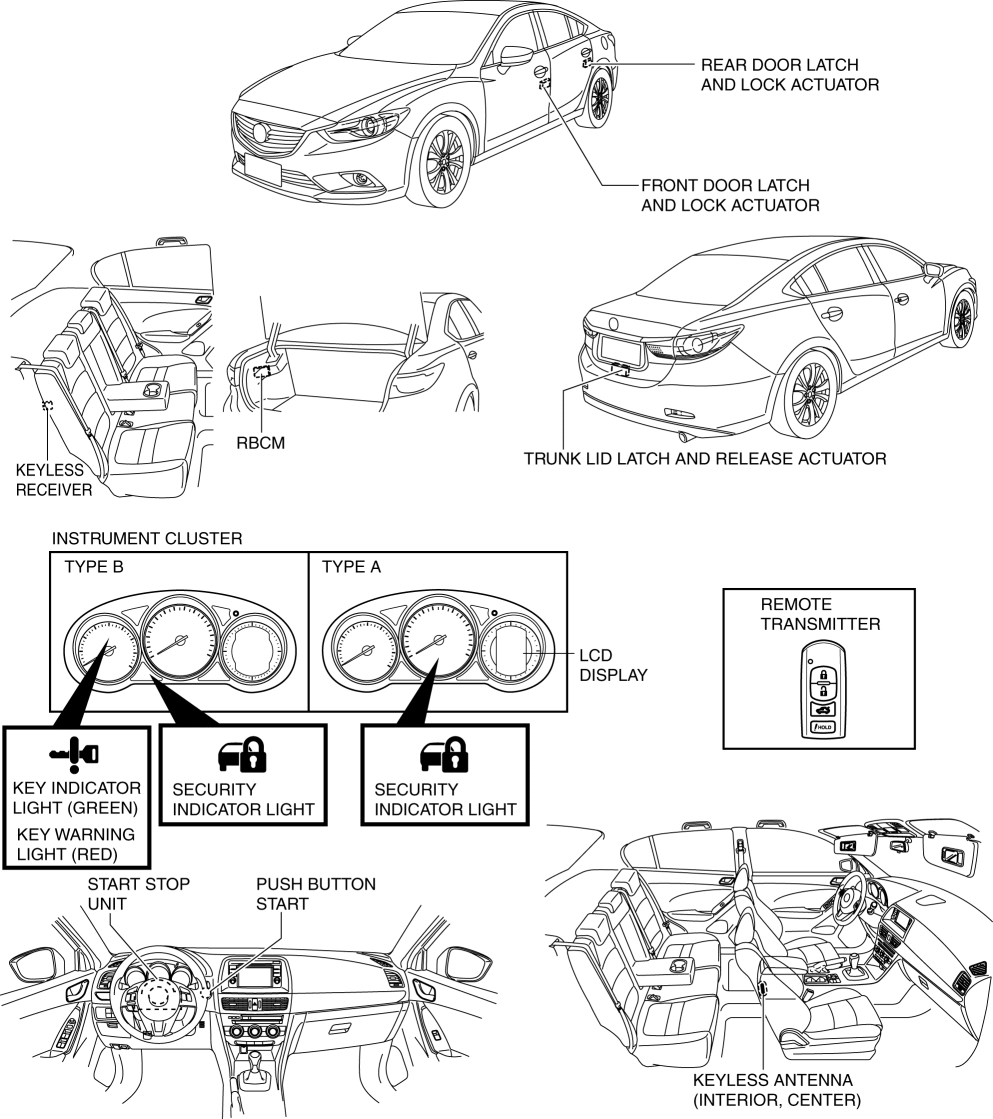 REAR DOOR LATCH AND LOCK ACTUATOR

FRONT DOOR LATCH AND LOCK ACTUATOR

KEYLESS RECEIVER

RBCM

TRUNK LID LATCH AND RELEASE ACTUATOR

INSTRUMENT CLUSTER

TYPE B

TYPE A

LCD DISPLAY

REMOTE TRANSMITTER

HOLD

KEY INDICATOR LIGHT (GREEN)

KEY WARNING LIGHT (RED)

SECURITY INDICATOR LIGHT

SECURITY INDICATOR LIGHT

START STOP UNIT

PUSH BUTTON START

KEYLESS ANTENNA (INTERIOR, CENTER)