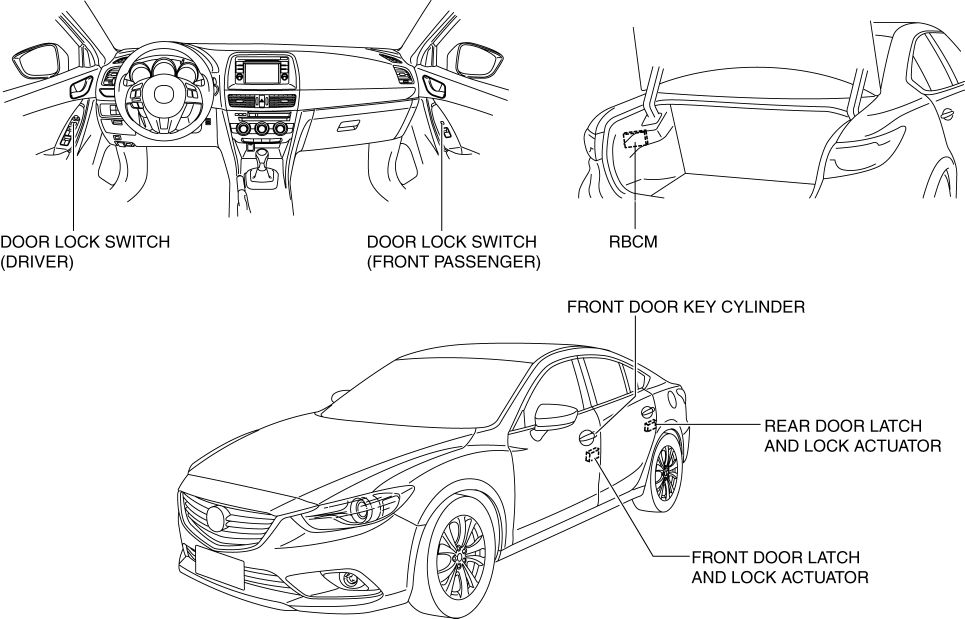 DOOR LOCK SWITCH (DRIVER)

DOOR LOCK SWITCH (FRONT PASSENGER)

RBCM

FRONT DOOR KEY CYLINDER

REAR DOOR LATCH AND LOCK ACTUATOR

FRONT DOOR LATCH AND LOCK ACTUATOR