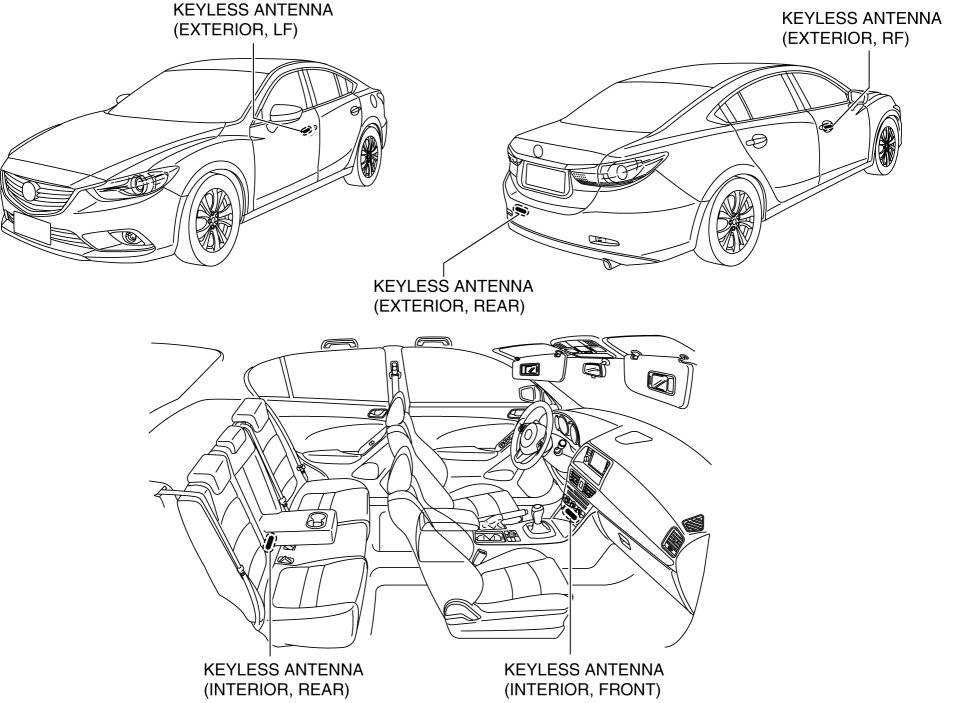 KEYLESS ANTENNA
(EXTERIOR, LF)

KEYLESS ANTENNA
(EXTERIOR, RF)

KEYLESS ANTENNA
(EXTERIOR, REAR)

KEYLESS ANTENNA
(INTERIOR, REAR)

KEYLESS ANTENNA
(INTERIOR, FRONT)