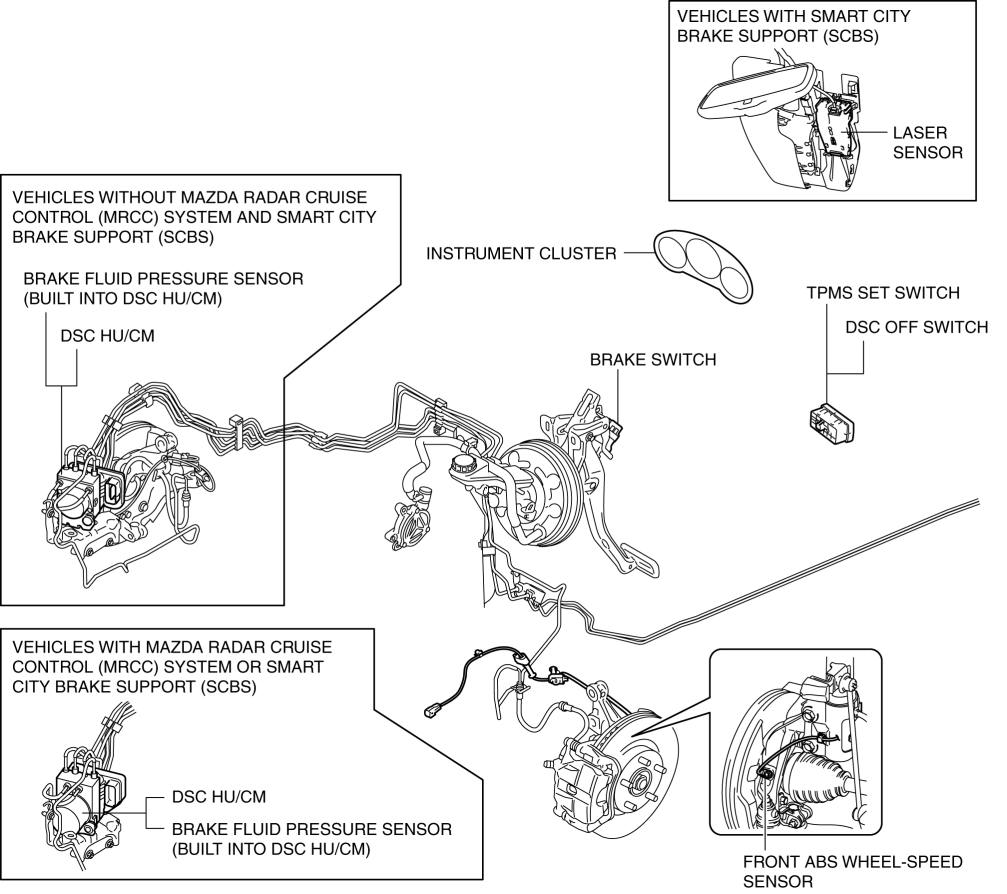 VEHICLES WITH SMART CITY BRAKE SUPPORT (SCBS)

LASER SENSOR

VEHICLES WITHOUT MAZDA RADAR CRUISE CONTROL (MRCC) SYSTEM AND SMART CITY BRAKE SUPPORT (SCBS)

BRAKE FLUID PRESSURE SENSOR (BUILT INTO DSC HU/CM)

DSC HU/CM

INSTRUMENT CLUSTER

TPMS SET SWITCH

DSC OFF SWITCH

BRAKE SWITCH

VEHICLES WITH MAZDA RADAR CRUISE CONTROL (MRCC) SYSTEM OR SMART CITY BRAKE SUPPORT (SCBS)

DSC HU/CM

BRAKE FLUID PRESSURE SENSOR (BUILT INTO DSC HU/CM)

FRONT ABS WHEEL-SPEED SENSOR