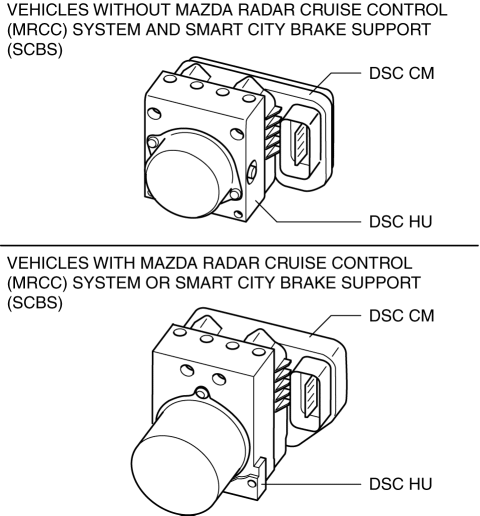 VEHICLES WITHOUT MAZDA RADAR CRUISE CONTROL (MRCC) SYSTEM AND SMART CITY BRAKE SUPPORT (SCBS)

DSC CM

DSC HU

VEHICLES WITH MAZDA RADAR CRUISE CONTROL (MRCC) SYSTEM OR SMART CITY BRAKE SUPPORT (SCBS)

DSC CM

DSC HU