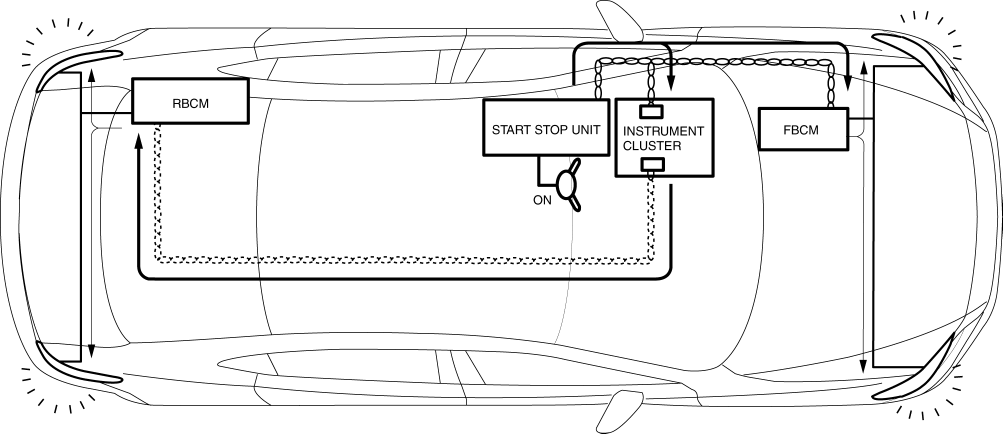 RBCM

START STOP UNIT

INSTRUMENT CLUSTER

FBCM

ON