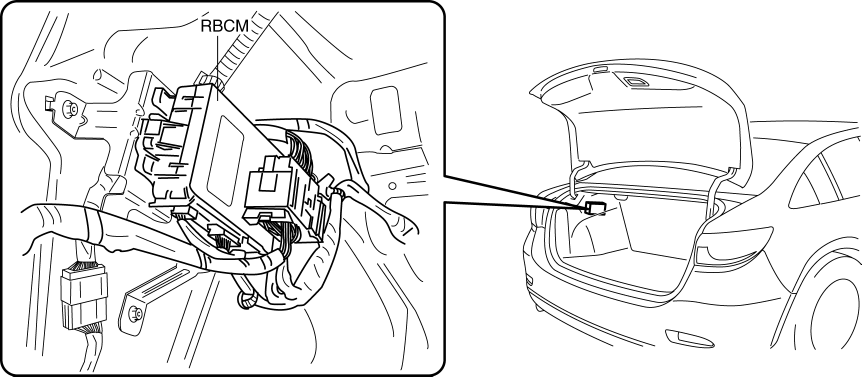 RBCM