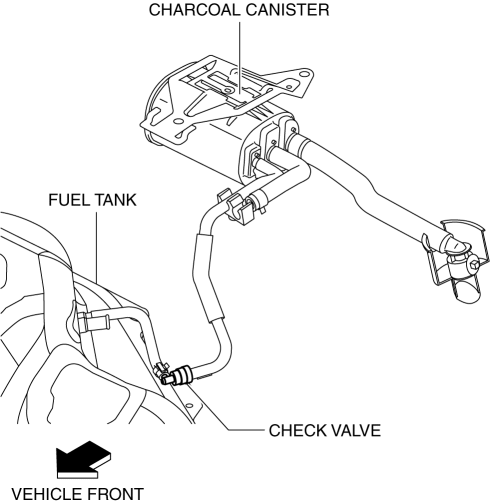 CHARCOAL CANISTER

FUEL TANK

CHECK VALVE

VEHICLE FRONT