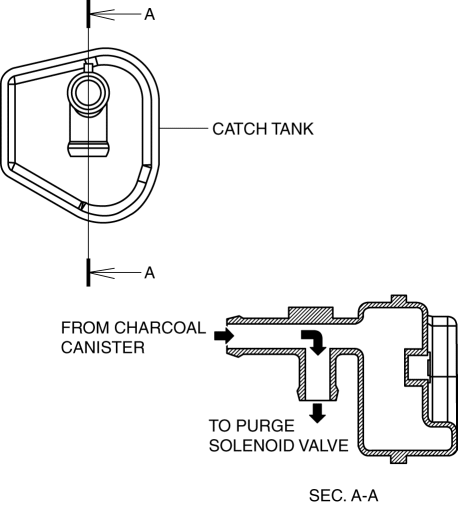 A

CATCH TANK

A

FROM CHARCOAL CANISTER

TO PURGE SOLENOID VALVE

SEC. A-A