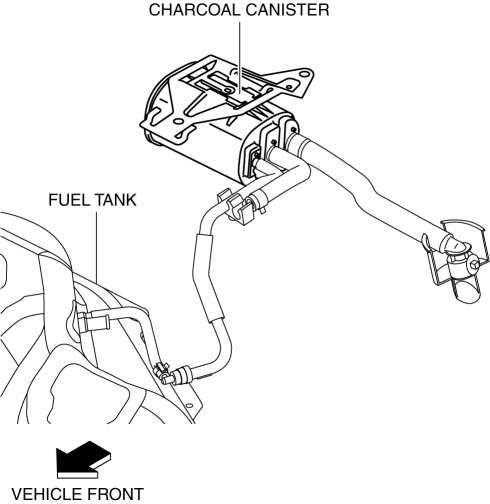 CHARCOAL CANISTER

FUEL TANK

VEHICLE FRONT