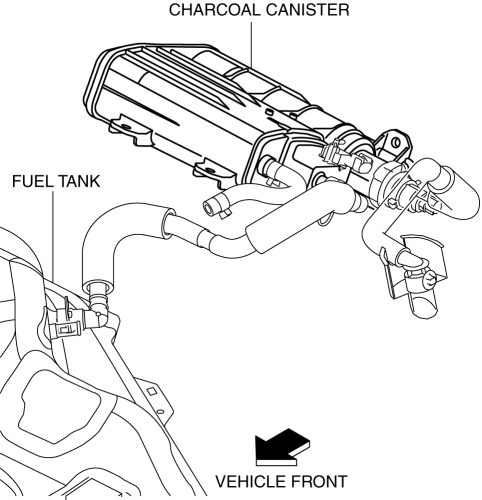 CHARCOAL CANISTER

FUEL TANK

VEHICLE FRONT