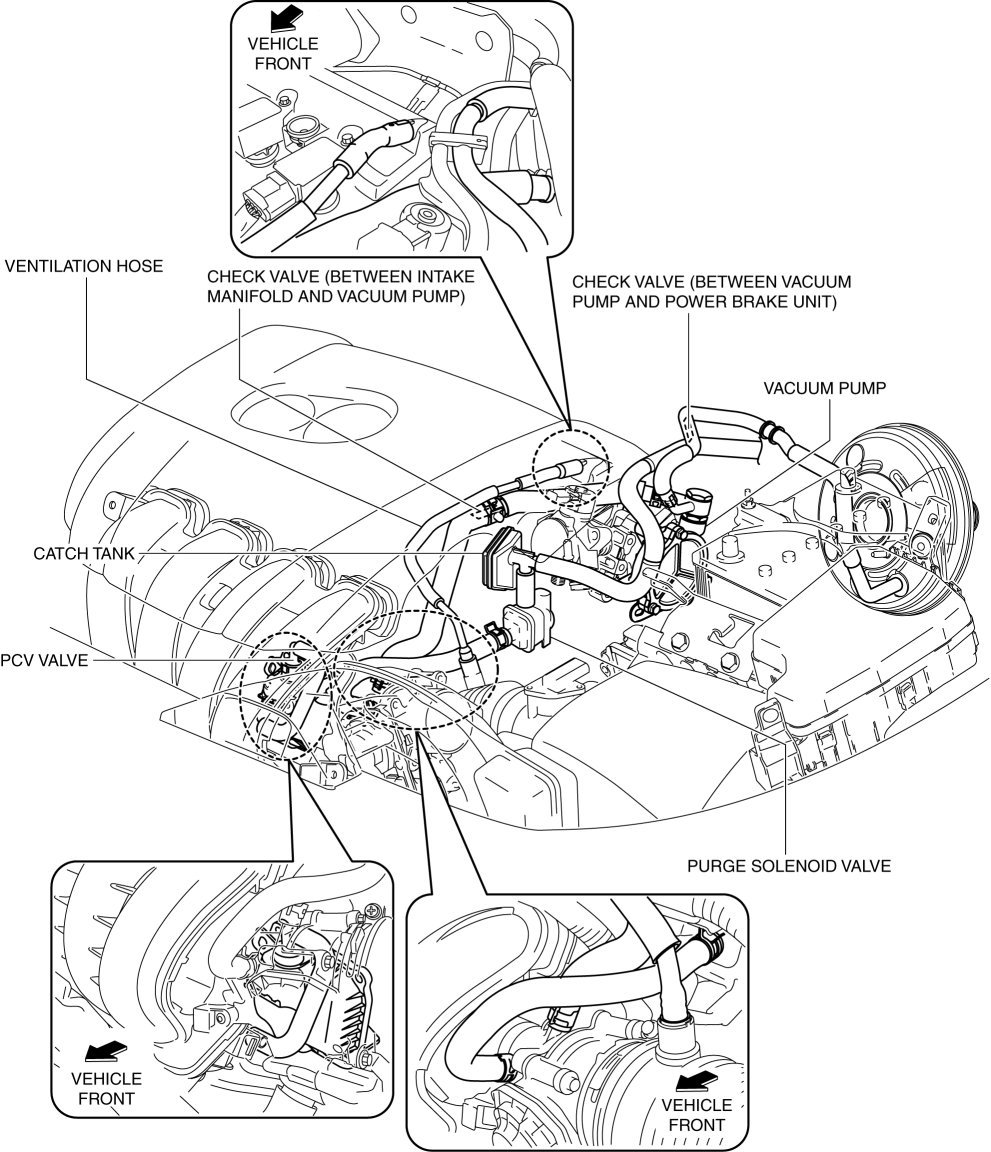 VEHICLE FRONT

VENTILATION HOSE

CHECK VALVE (BETWEEN INTAKE MANIFOLD AND VACUUM PUMP)

CHECK VALVE (BETWEEN VACUUM PUMP AND POWER BRAKE UNIT)

VACUUM PUMP

CATCH TANK

PCV VALVE

PURGE SOLENOID VALVE

VEHICLE FRONT

VEHICLE FRONT