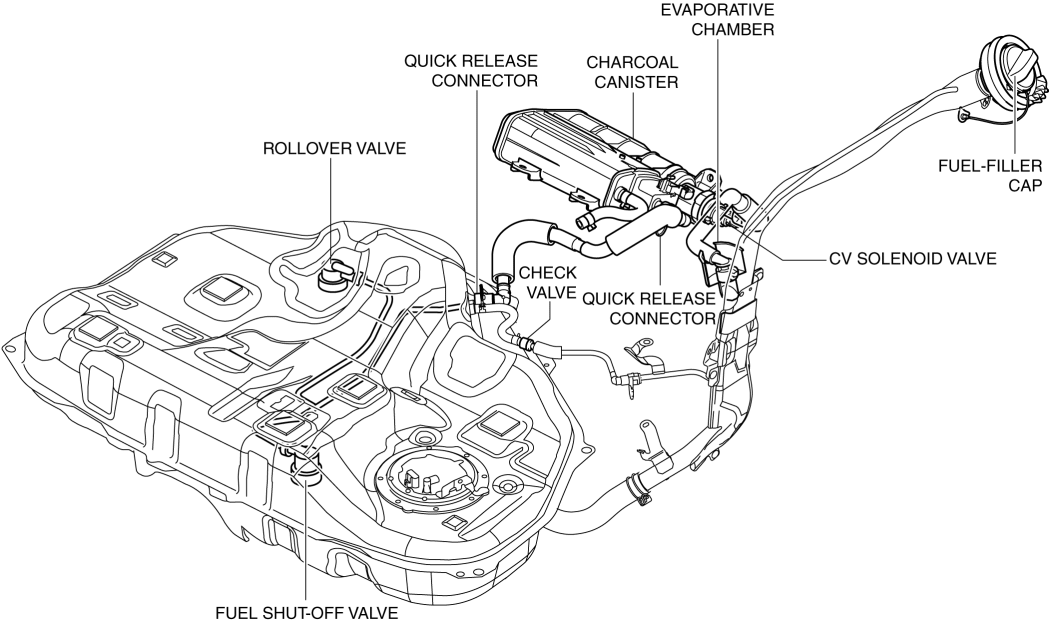 EVAPORATIVE CHAMBER

QUICK RELEASE CONNECTOR

CHARCOAL CANISTER

ROLLOVER VALVE

FUEL-FILLER CAP

CV SOLENOID VALVE

CHECK VALVE

QUICK RELEASE CONNECTOR

FUEL SHUT-OFF VALVE