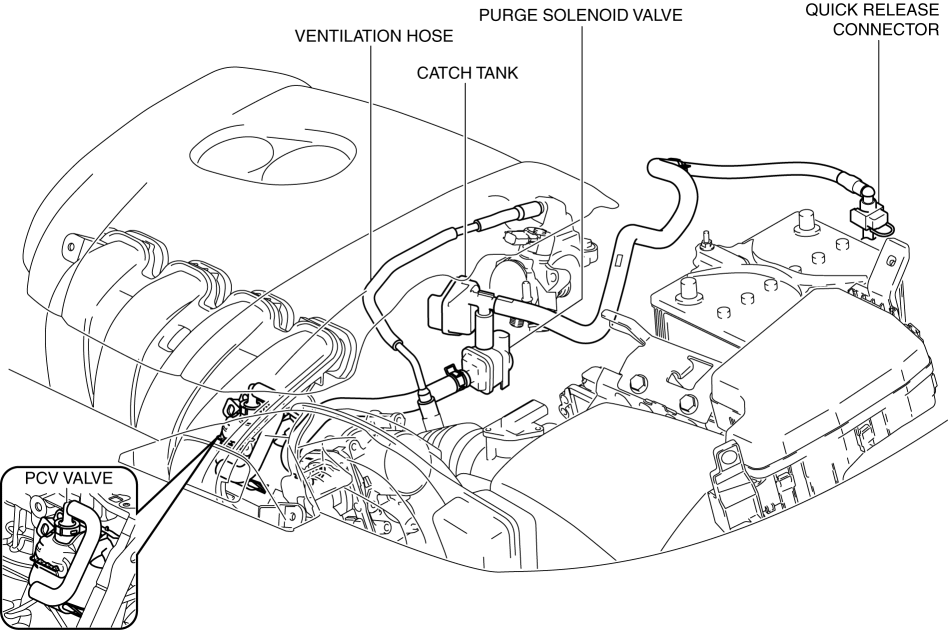 VENTILATION HOSE
PURGE SOLENOID VALVE
QUICK RELEASE CONNECTOR
CATCH TANK
PCV VALVE