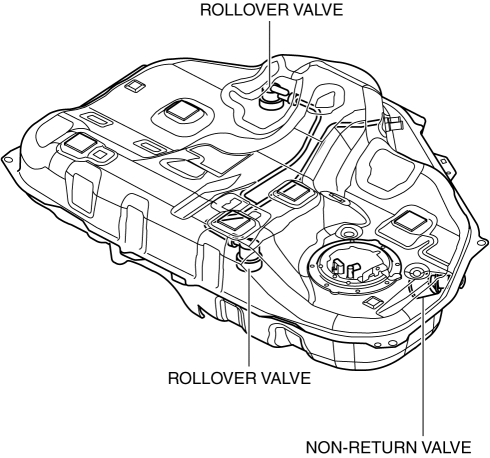 ROLLOVER VALVE

ROLLOVER VALVE

NON-RETURN VALVE