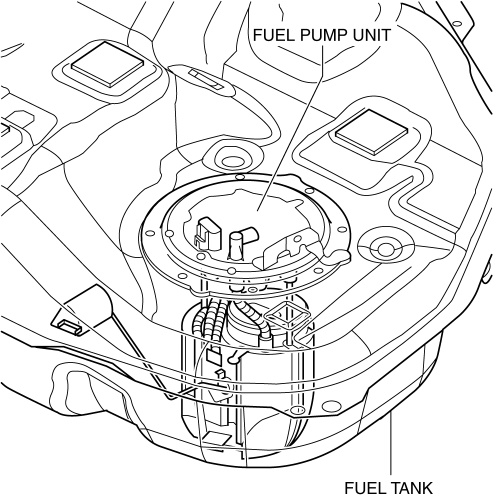 FUEL PUMP UNIT

FUEL TANK