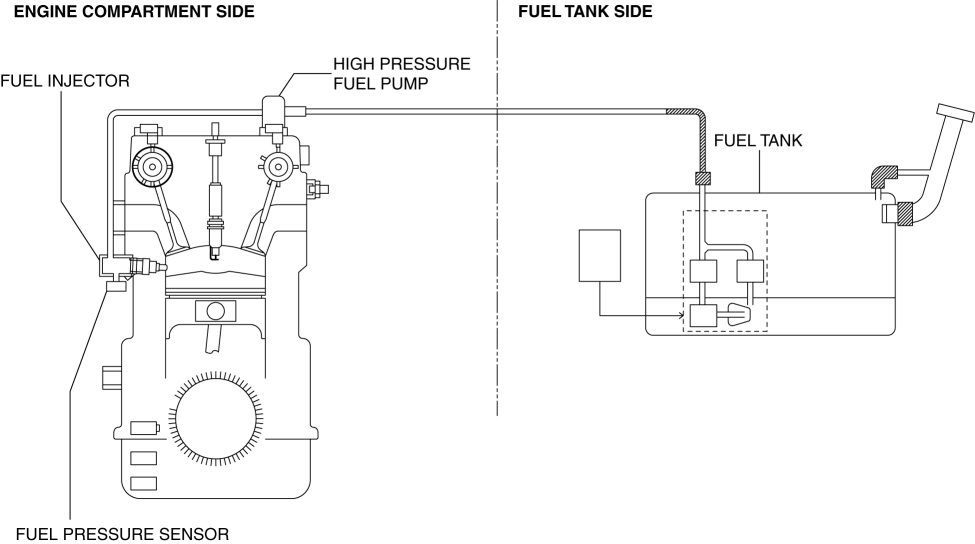 ENGINE COMPARTMENT SIDE

FUEL TANK SIDE

FUEL INJECTOR

HIGH PRESSURE FUEL PUMP

FUEL TANK

FUEL PRESSURE SENSOR