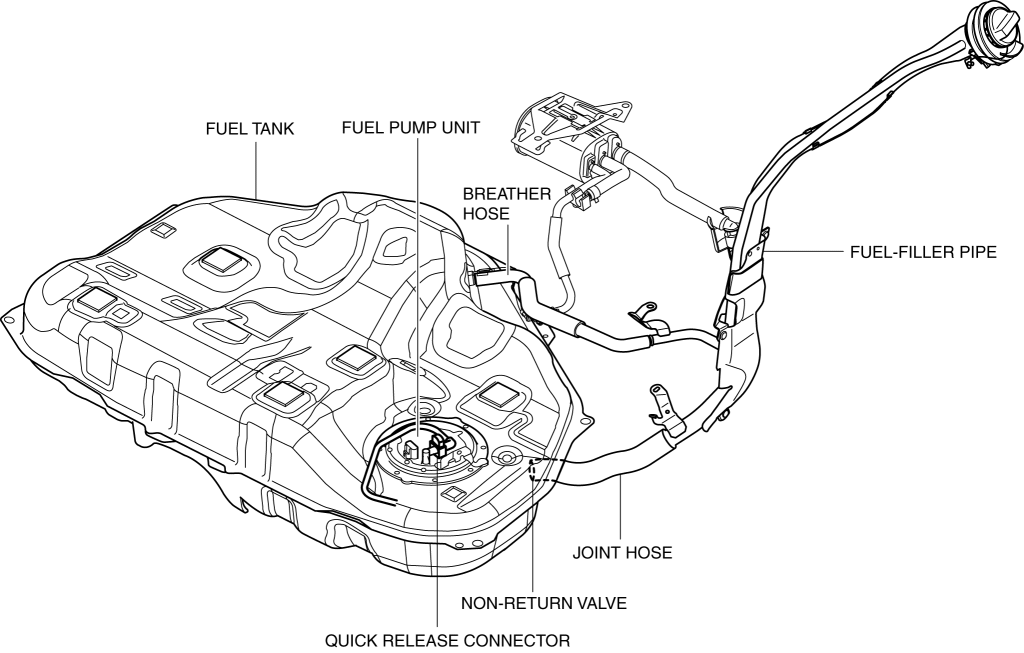 FUEL TANK

FUEL PUMP UNIT

BREATHER HOSE

FUEL-FILLER PIPE

JOINT HOSE

NON-RETURN VALVE

QUICK RELEASE CONNECTOR