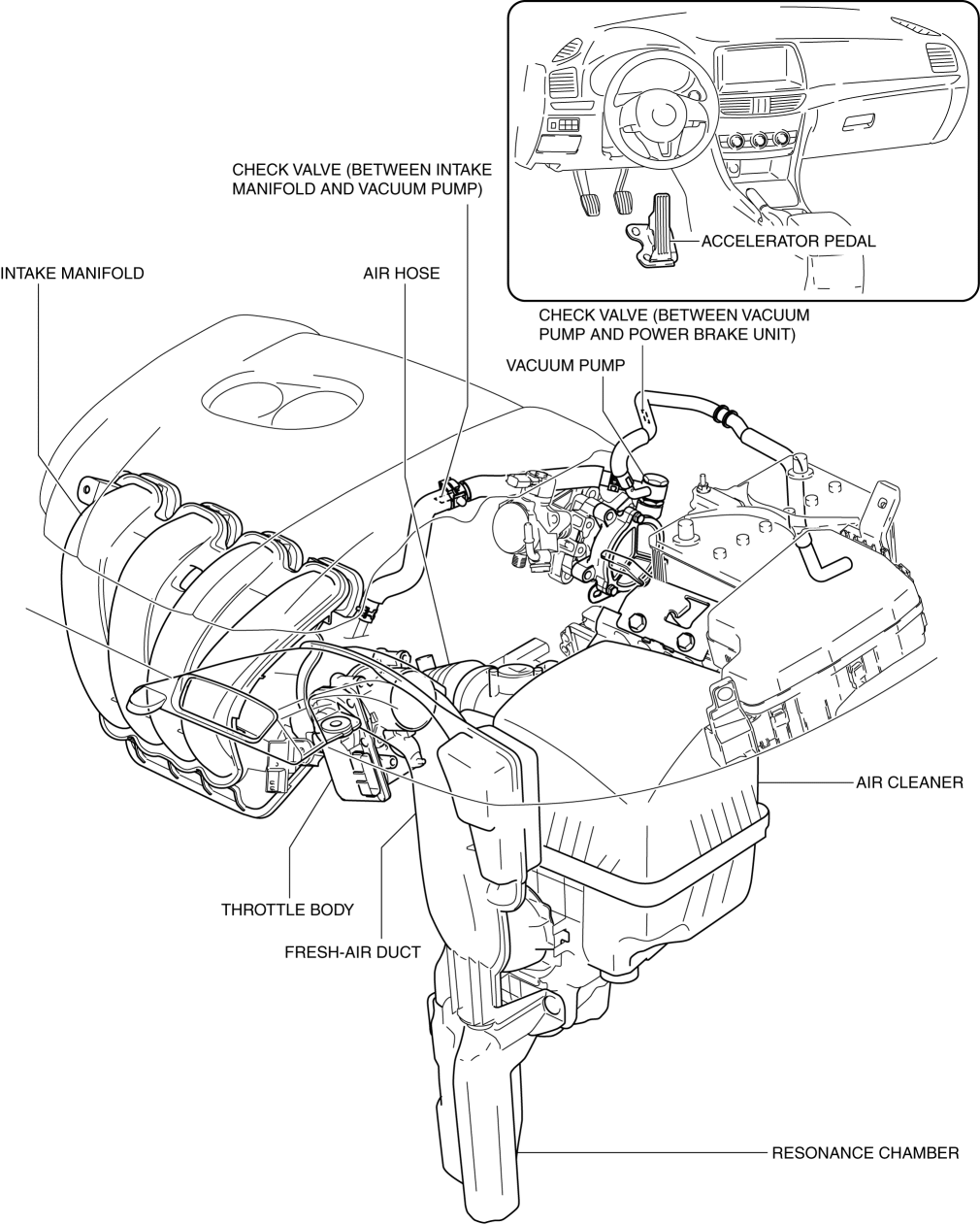 CHECK VALVE (BETWEEN INTAKE MANIFOLD AND VACUUM PUMP)

ACCELERATOR PEDAL

INTAKE MANIFOLD

AIR HOSE

CHECK VALVE (BETWEEN VACUUM PUMP AND POWER BRAKE UNIT)

VACUUM PUMP

AIR CLEANER

THROTTLE BODY

FRESH-AIR DUCT

RESONANCE CHAMBER