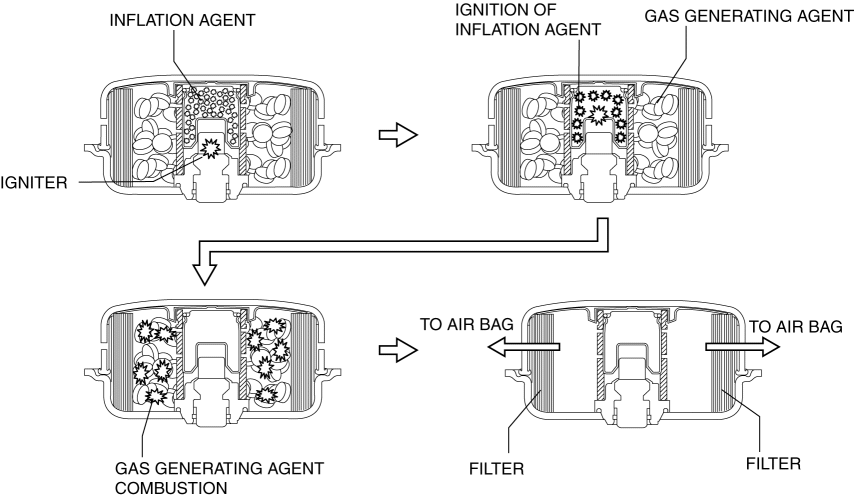 INFLATION AGENT

IGNITER

IGNITION OF INFLATION AGENT

GAS GENERATING AGENT

GAS GENERATING AGENT COMBUSTION

TO AIR BAG

TO AIR BAG

FILTER

FILTER