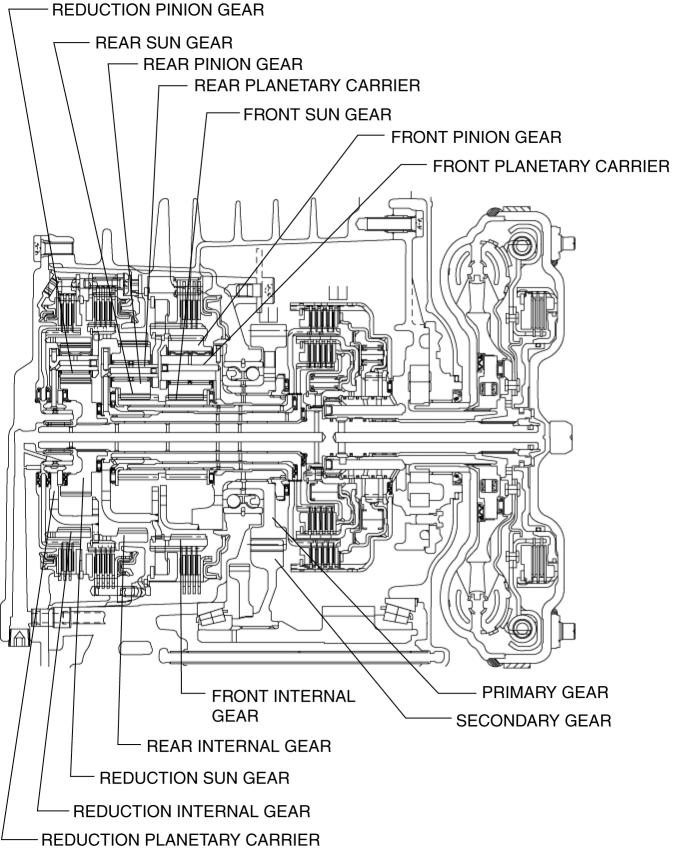 REDUCTION PINION GEAR
REAR SUN GEAR
REAR PINION GEAR
REAR PLANETARY CARRIER
FRONT SUN GEAR
FRONT PINION GEAR
FRONT PLANETARY CARRIER
FRONT INTERNAL GEAR
PRIMARY GEAR
SECONDARY GEAR
REAR INTERNAL GEAR
REDUCTION SUN GEAR
REDUCTION INTERNAL GEAR
REDUCTION PLANETARY CARRIER