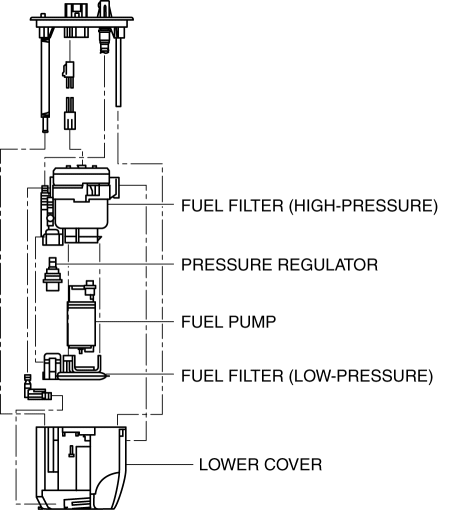 FUEL FILTER (HIGH-PRESSURE)
PRESSURE REGULATOR
FUEL PUMP
FUEL FILTER (LOW-PRESSURE)
LOWER COVER