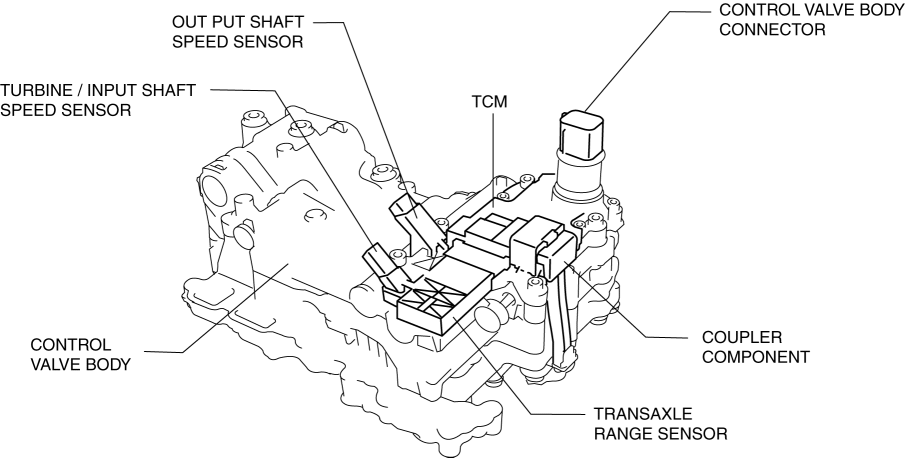 OUT PUT SHAFT SPEED SENSOR

CONTROL VALVE BODY CONNECTOR

TURBINE / INPUT SHAFT SPEED SENSOR

TCM

CONTROL VALVE BODY

COUPLER COMPONENT

TRANSAXLE RANGE SENSOR