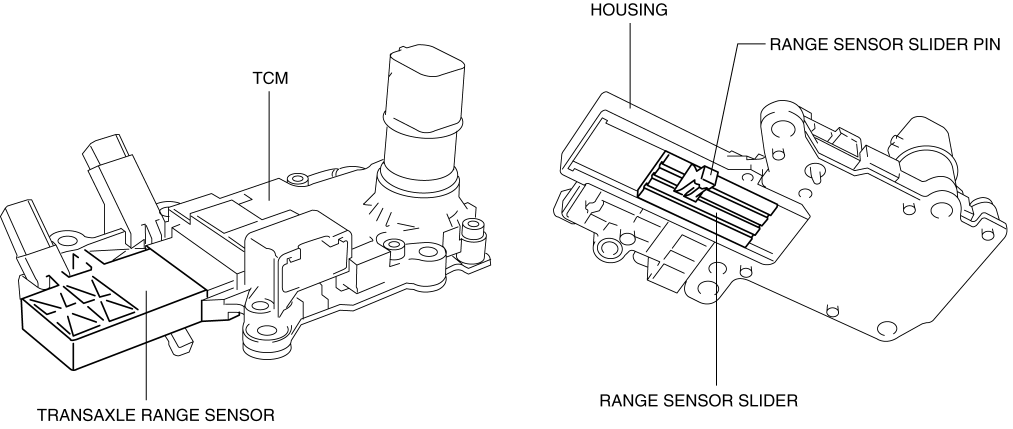 TCM

TRANSAXLE RANGE SENSOR

HOUSING

RANGE SENSOR SLIDER PIN

RANGE SENSOR SLIDER