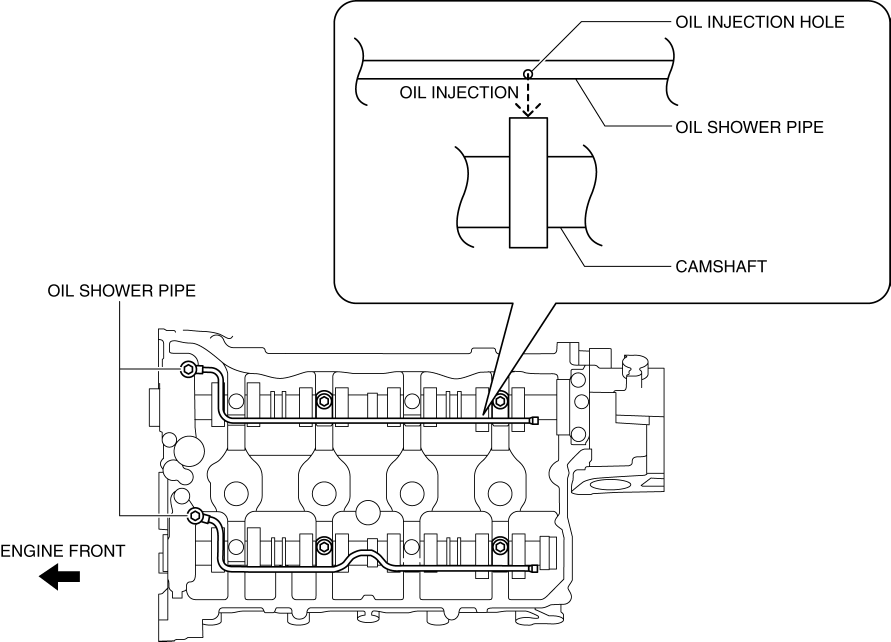 OIL INJECTION HOLE
OIL INJECTION
OIL SHOWER PIPE
CAMSHAFT
OIL SHOWER PIPE
ENGINE FRONT