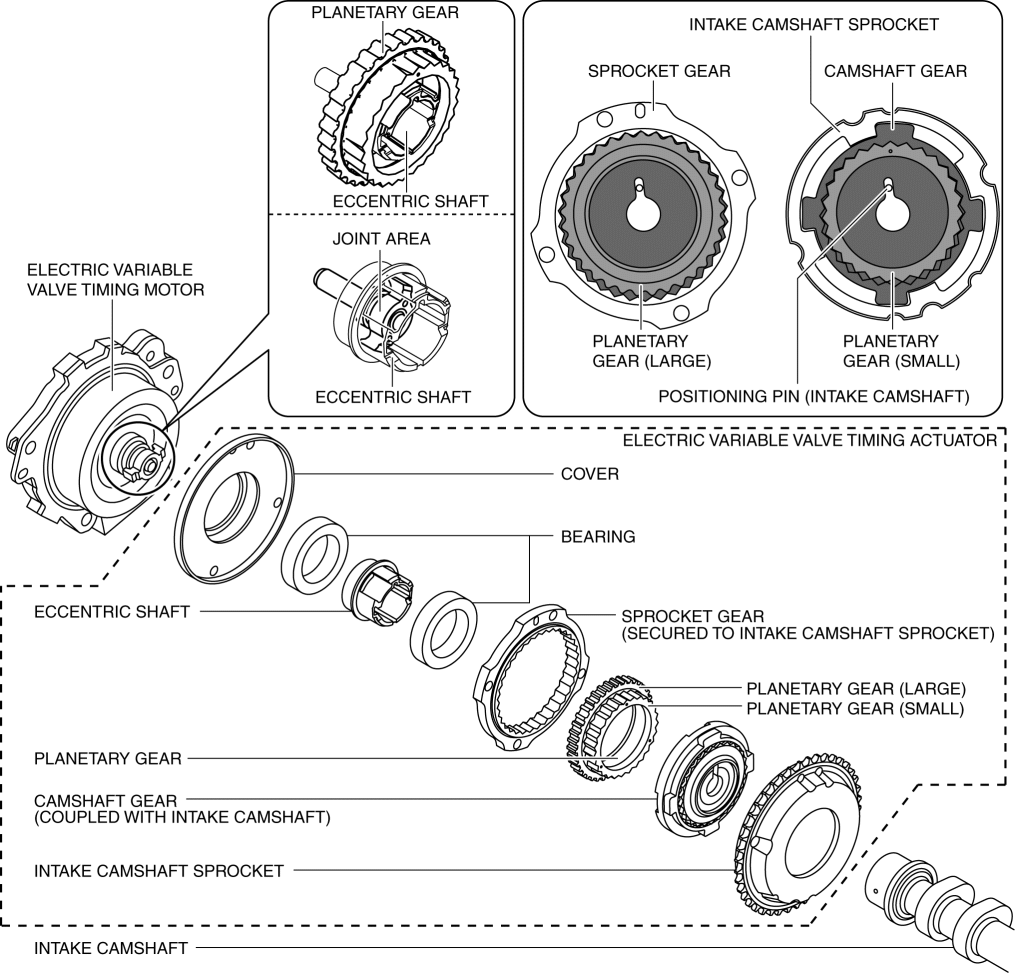 PLANETARY GEAR

ECCENTRIC SHAFT

JOINT AREA

ECCENTRIC SHAFT

INTAKE CAMSHAFT SPROCKET

SPROCKET GEAR

CAMSHAFT GEAR

PLANETARY GEAR (LARGE)

PLANETARY GEAR (SMALL)

POSITIONING PIN (INTAKE CAMSHAFT)

ELECTRIC VARIABLE VALVE TIMING MOTOR

ELECTRIC VARIABLE VALVE TIMING ACTUATOR

COVER

BEARING

ECCENTRIC SHAFT

SPROCKET GEAR (SECURED TO INTAKE CAMSHAFT SPROCKET)

PLANETARY GEAR (LARGE)

PLANETARY GEAR (SMALL)

PLANETARY GEAR

CAMSHAFT GEAR (COUPLED WITH INTAKE CAMSHAFT)

INTAKE CAMSHAFT SPROCKET

INTAKE CAMSHAFT